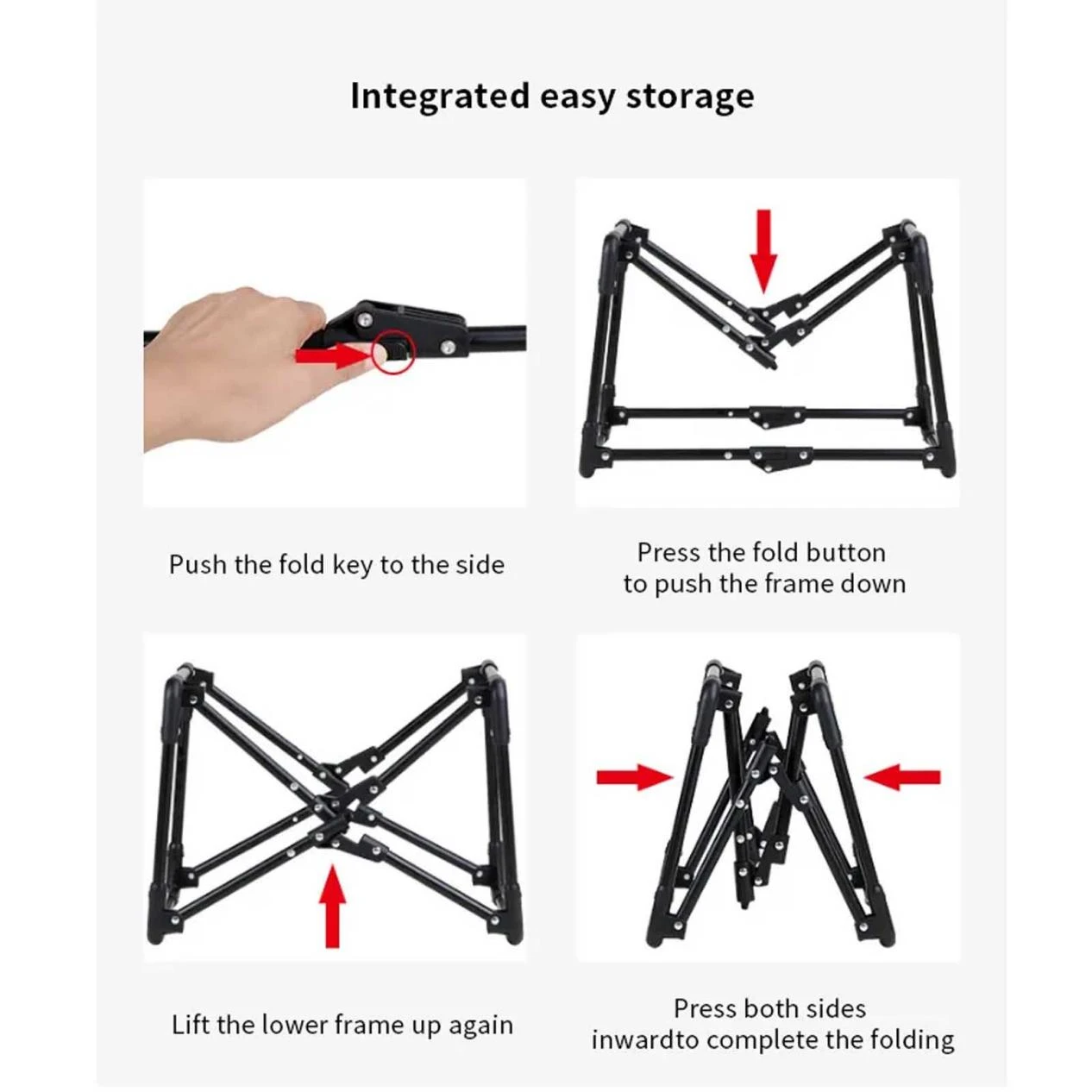 Integrated easy storage

Push the fold key to the side

Press the fold button to push the frame down

Lift the lower frame up again

Press both sides inwardto complete the folding